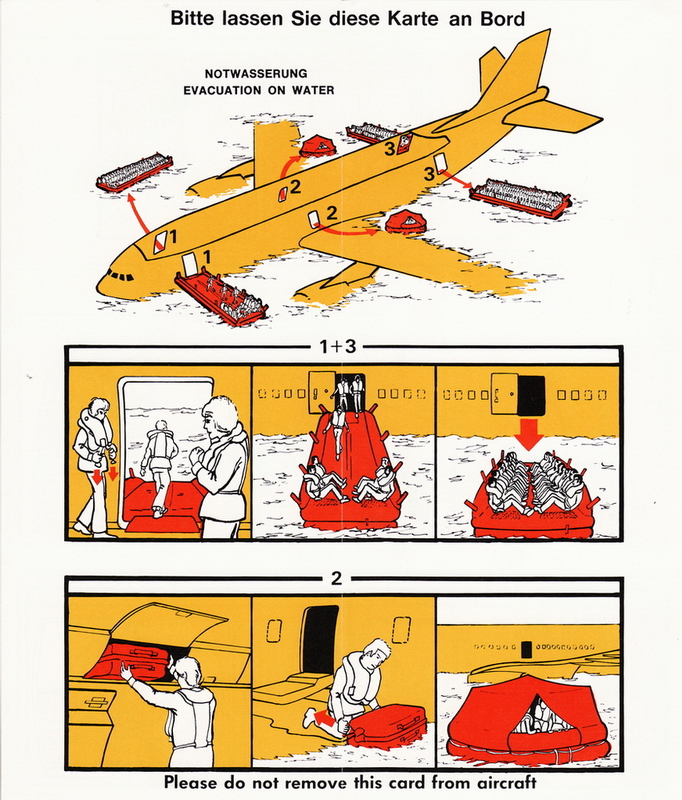 Bitte lassen Sie diese Karte an Bord

NOTWASSERUNG
EVACUATION ON WATER

1
1
2
2
3
3

1+3

2

Please do not remove this card from aircraft